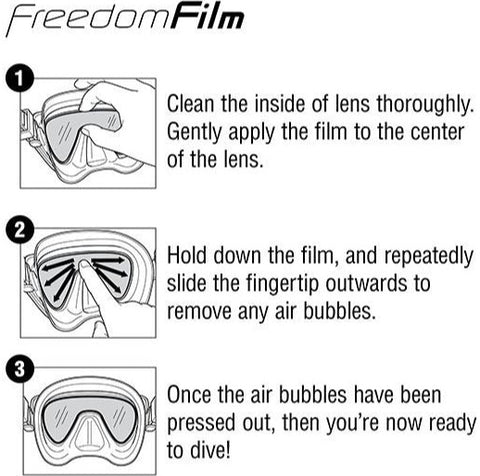 FreedomFilm

1

Clean the inside of lens thoroughly. Gently apply the film to the center of the lens.

2

Hold down the film, and repeatedly slide the fingertip outwards to remove any air bubbles.

3

Once the air bubbles have been pressed out, then you're now ready to dive!