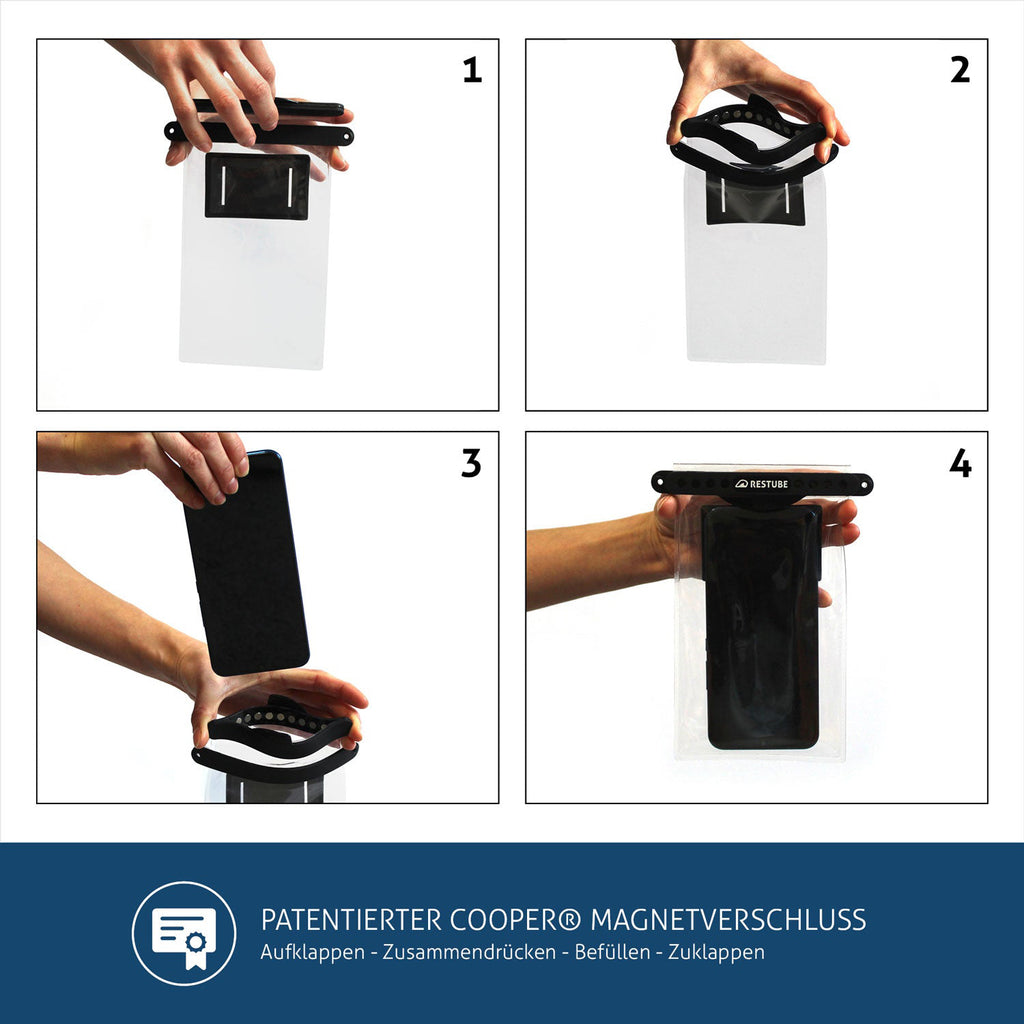 1

2

3

4

RESTUBE

PATENTIERTER COOPER® MAGNETVERSCHLUSS
Aufklappen - Zusammendrücken - Befüllen - Zuklappen