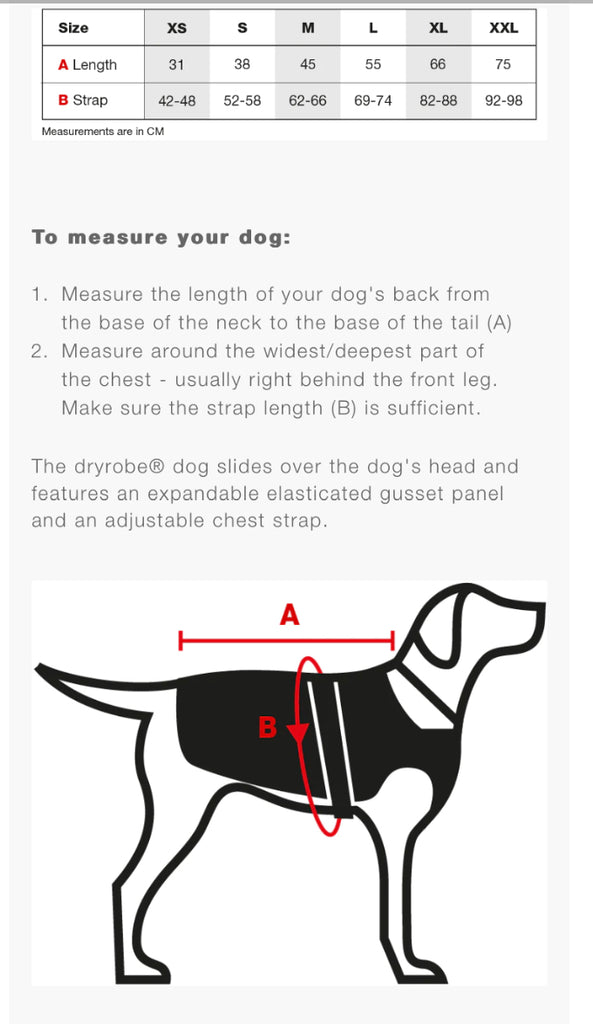 | Size | XS | S | M | L | XL | XXL |
|---|---|---|---|---|---|---|
| A Length | 31 | 38 | 45 | 55 | 66 | 75 |
| B Strap | 42-48 | 52-58 | 62-66 | 69-74 | 82-88 | 92-98 |

Measurements are in CM

To measure your dog:

1. Measure the length of your dog's back from the base of the neck to the base of the tail (A)
2. Measure around the widest/deepest part of the chest - usually right behind the front leg. Make sure the strap length (B) is sufficient.

The dryrobe® dog slides over the dog's head and features an expandable elasticated gusset panel and an adjustable chest strap.

A

B